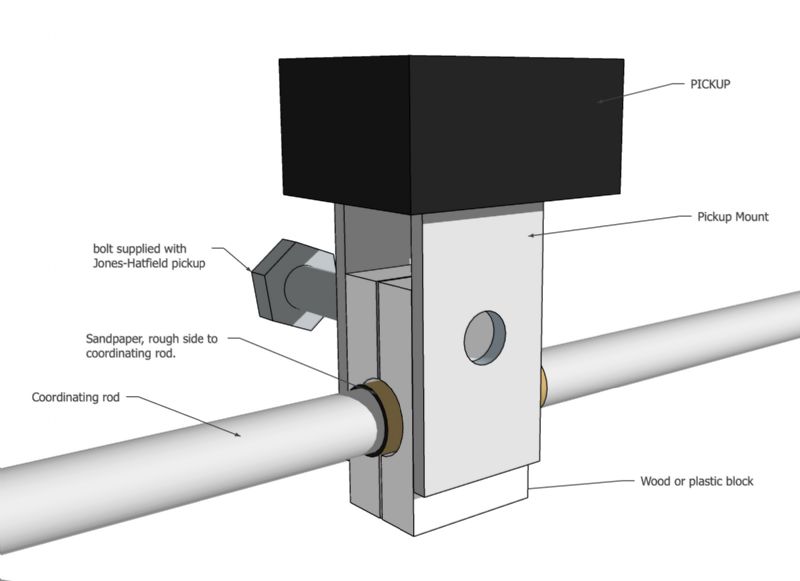 PICKUP

Pickup Mount

bolt supplied with Jones-Hatfield pickup

Sandpaper, rough side to coordinating rod.

Coordinating rod

Wood or plastic block